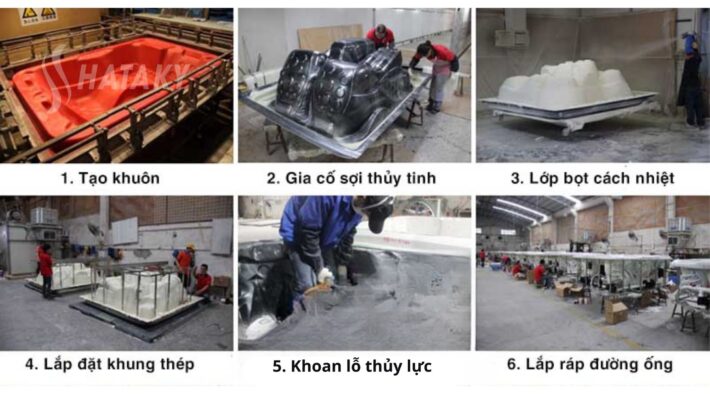 HATAKY

1. Tạo khuôn

2. Gia cố sợi thủy tinh

3. Lớp bọt cách nhiệt

4. Lắp đặt khung thép

5. Khoan lỗ thủy lực

6. Lắp ráp đường ống